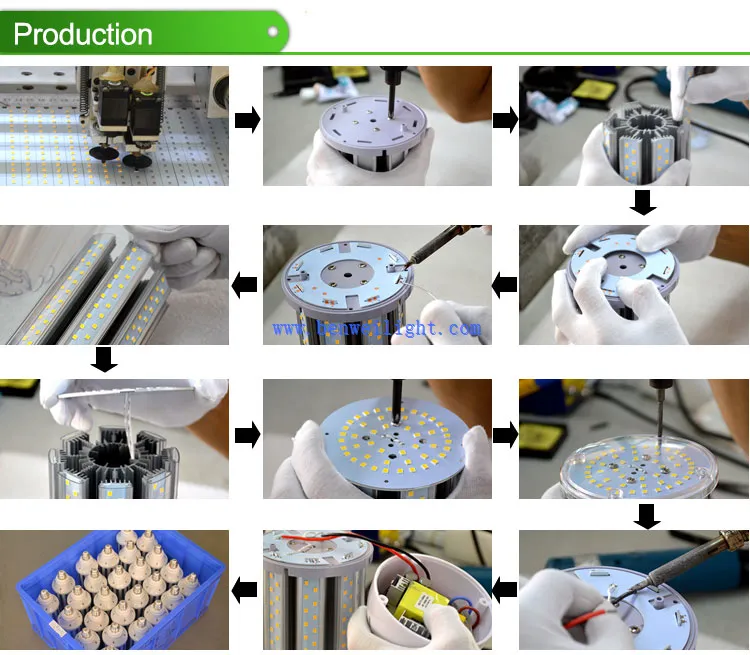 Production

www.benweilight.com